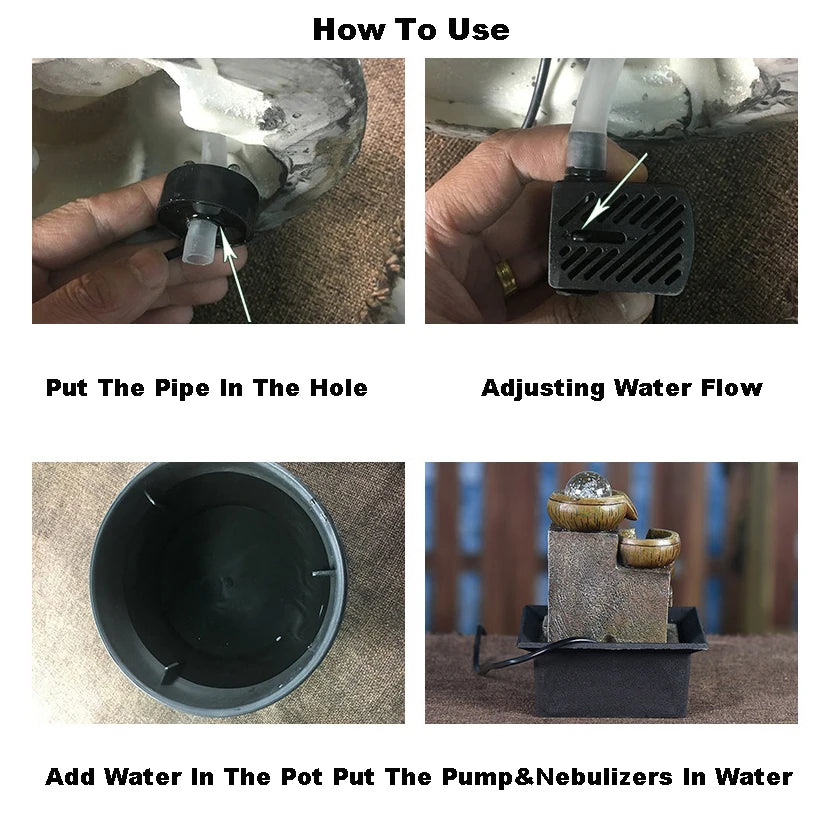 How To Use

Put The Pipe In The Hole

Adjusting Water Flow

Add Water In The Pot Put The Pump&Nebulizers In Water