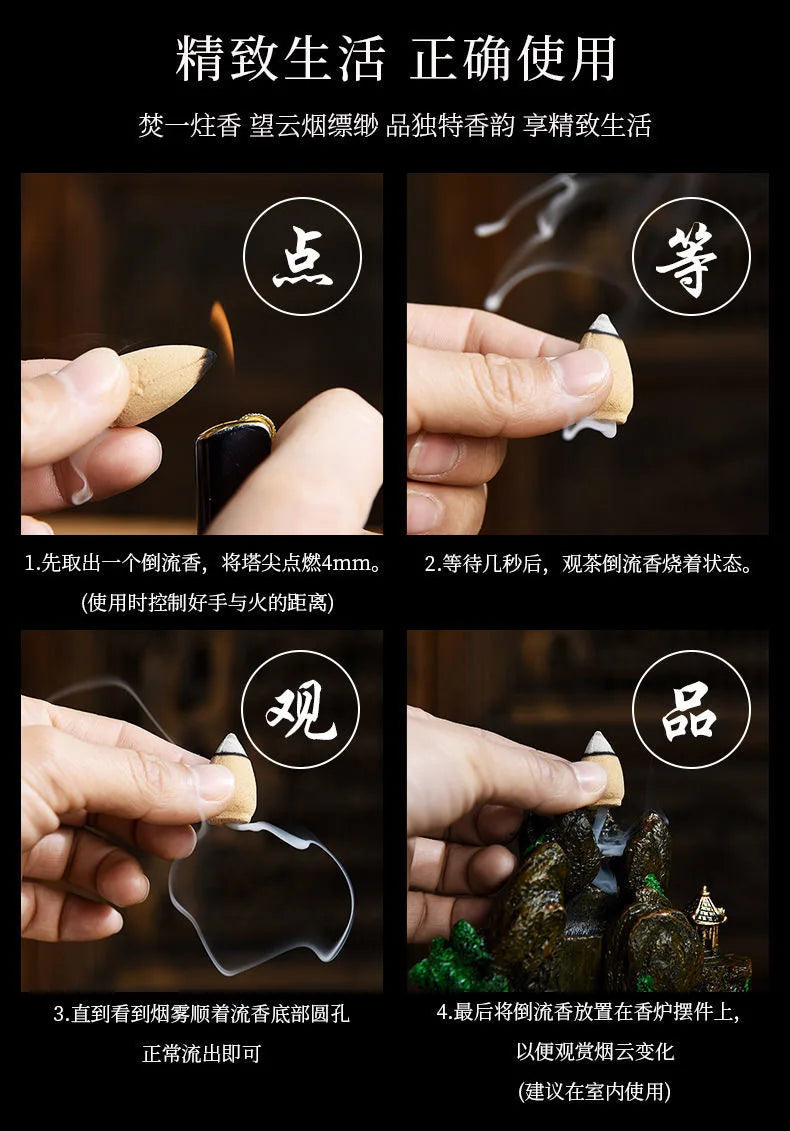 精致生活 正确使用

焚一炷香 望云烟缥缈 品独特香韵 享精致生活

点

1.先取出一个倒流香，将塔尖点燃4mm。
(使用时控制好手与火的距离)

等

2.等待几秒后，观茶倒流香烧着状态。

观

3.直到看到烟雾顺着流香底部圆孔
正常流出即可

品

4.最后将倒流香放置在香炉摆件上，
以便观赏烟云变化
(建议在室内使用)